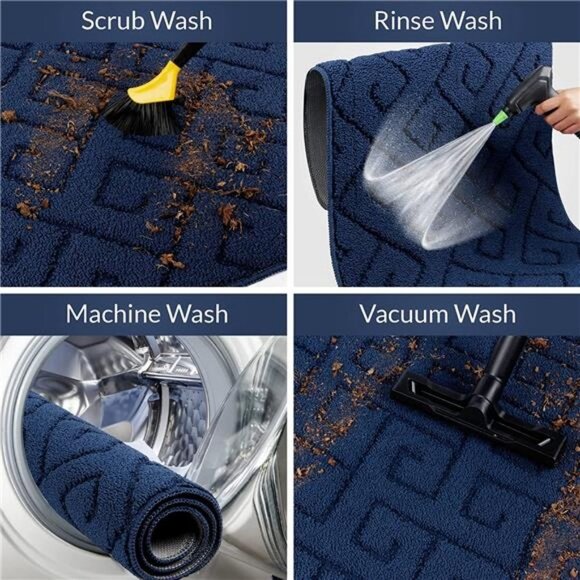 Scrub Wash

Rinse Wash

Machine Wash

Vacuum Wash